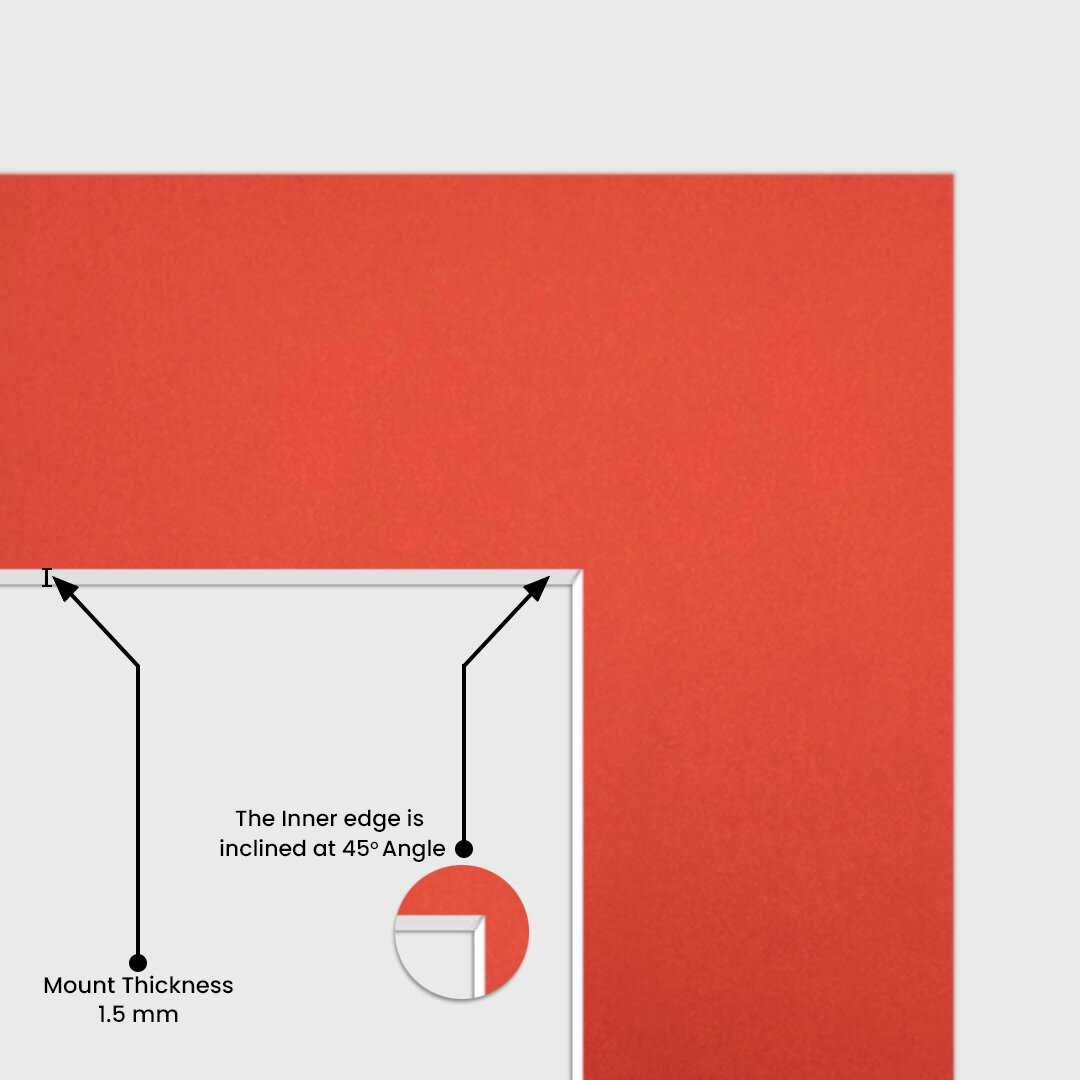 The Inner edge is inclined at 45° Angle

Mount Thickness
1.5 mm